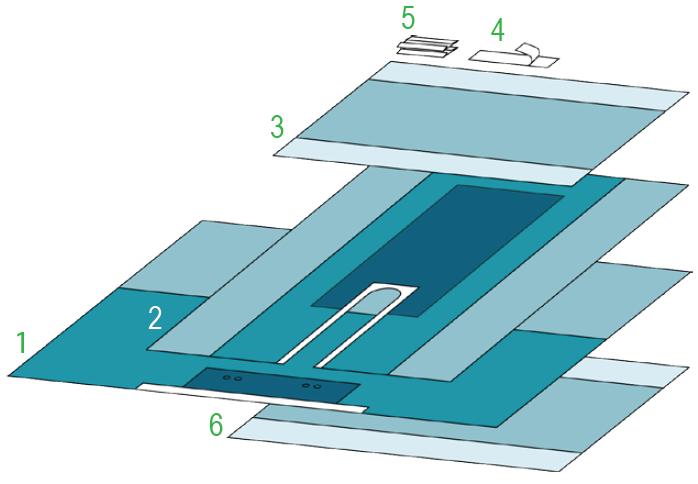 5
4
3
2
1
6