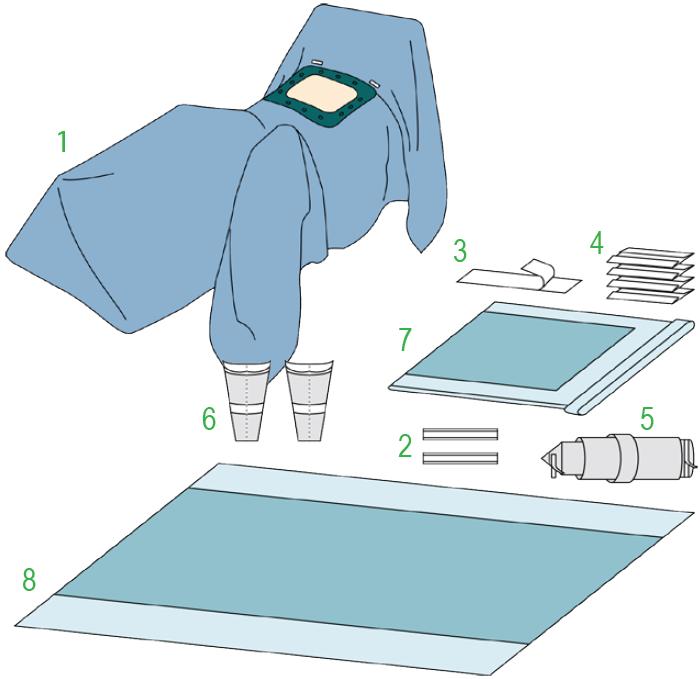 1
3
4
7
6
2
5
8