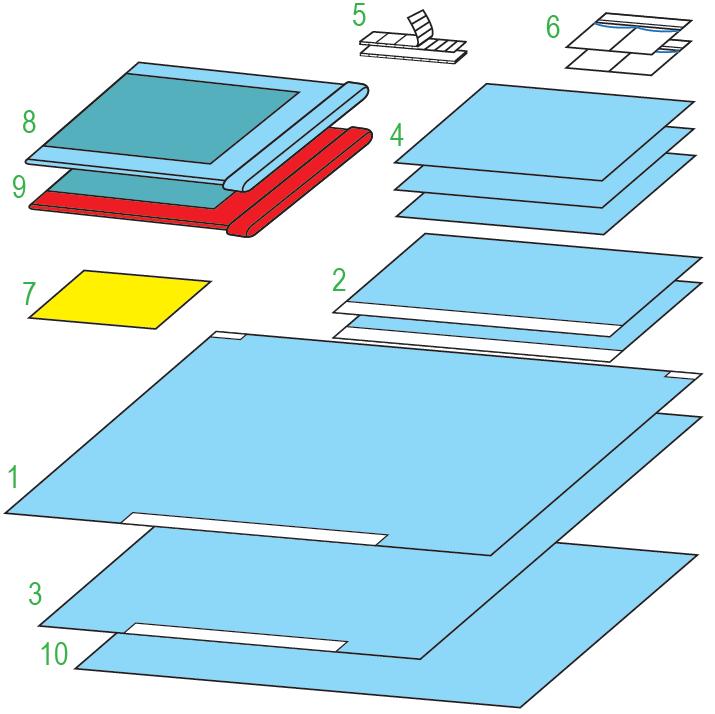 5
6
8
4
9
7
2
1
3
10