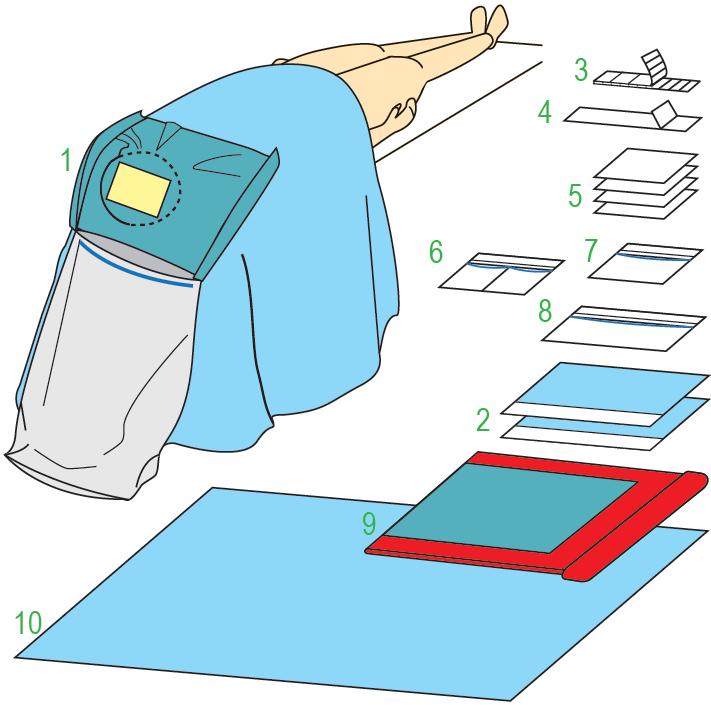 1
3
4
5
6
7
8
2
9
10