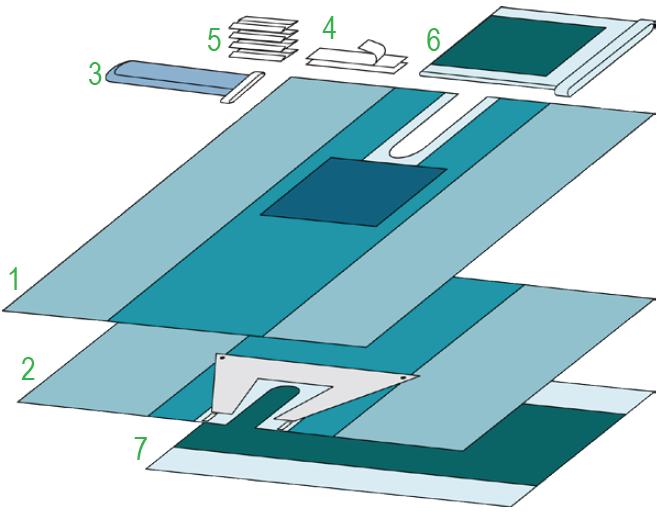 5
4
6
3
1
2
7