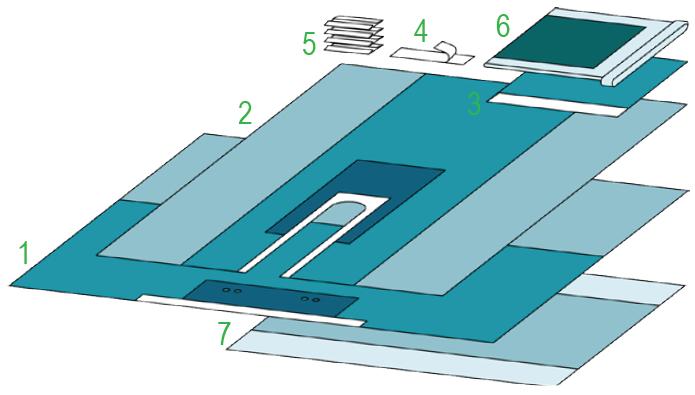 5
4
6
2
3
1
7