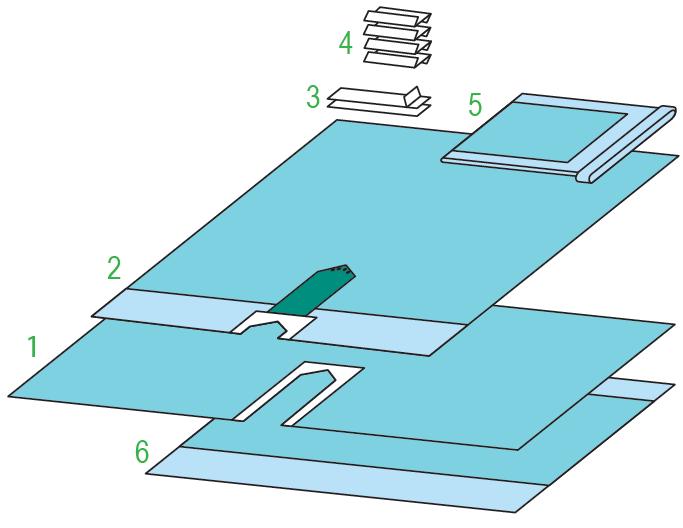 4
3
5
2
1
6