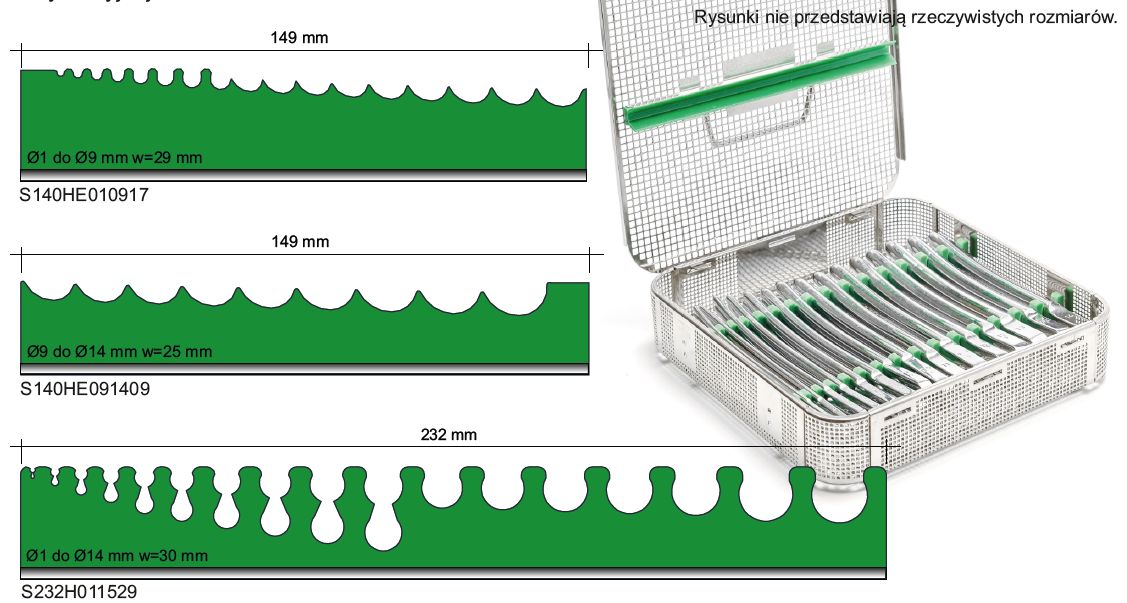 Rysunki nie przedstawiają rzeczywistych rozmiarów.

149 mm

Ø1 do Ø9 mm w=29 mm

S140HE010917

149 mm

Ø9 do Ø14 mm w=25 mm

S140HE091409

232 mm

Ø1 do Ø14 mm w=30 mm

S232H011529