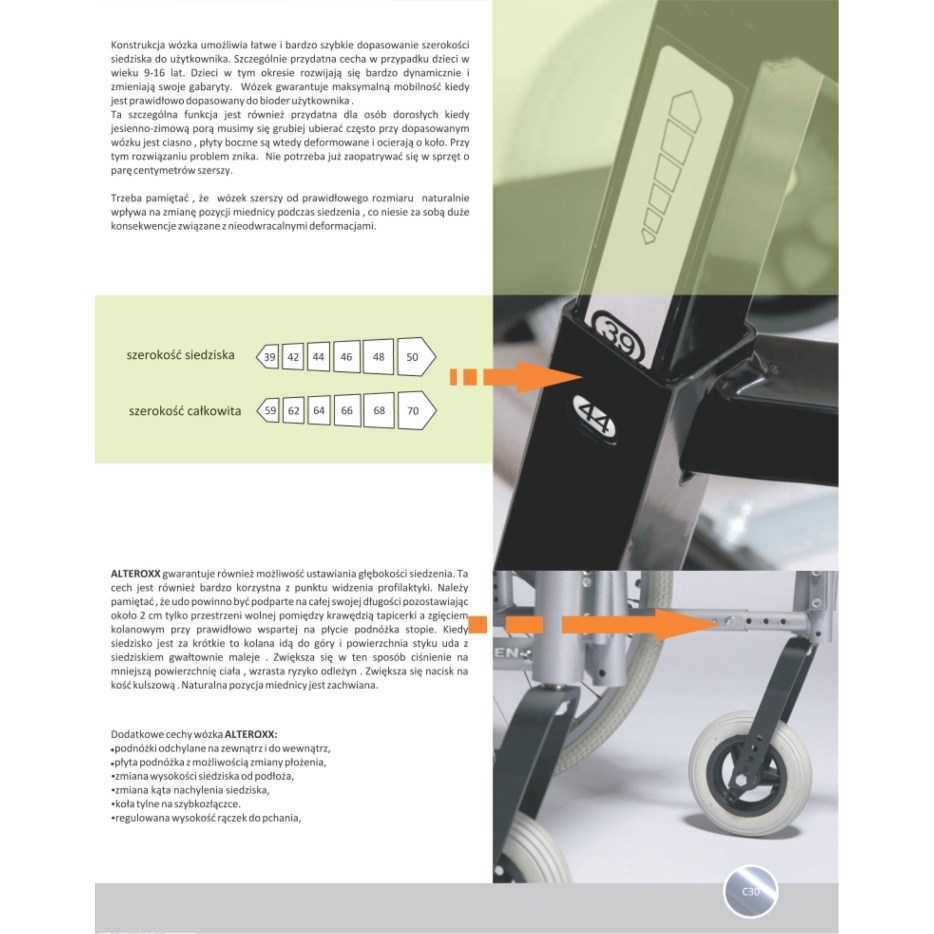 Konstrukcja wózka umożliwia łatwe i bardzo szybkie dopasowanie szerokości siedziska do użytkownika. Szczególnie przydatna cecha w przypadku dzieci w wieku 9-16 lat. Dzieci w tym okresie rozwijają się bardzo dynamicznie i zmieniają swoje gabaryty. Wózek gwarantuje maksymalną mobilność kiedy jest prawidłowo dopasowany do bioder użytkownika .
Ta szczególna funkcja jest również przydatna dla osób dorosłych kiedy jesienno-zimową porą musimy się grubiej ubierać często przy dopasowanym wózku jest ciasno , płyty boczne są wtedy deformowane i ocierają o koło. Przy tym rozwiązaniu problem znika. Nie potrzeba już zaopatrywać się w sprzęt o parę centymetrów szerszy.

Trzeba pamiętać , że wózek szerszy od prawidłowego rozmiaru naturalnie wpływa na zmianę pozycji miednicy podczas siedzenia , co niesie za sobą duże konsekwencje związane z nieodwracalnymi deformacjami.

szerokość siedziska 39 42 44 46 48 50

szerokość całkowita 59 62 64 66 68 70

39

44

ALTEROXX gwarantuje również możliwość ustawiania głębokości siedzenia. Ta cech jest również bardzo korzystna z punktu widzenia profilaktyki. Należy pamiętać , że udo powinno być podparte na całej swojej długości pozostawiając około 2 cm tylko przestrzeni wolnej pomiędzy krawędzią tapicerki a zgięciem kolanowym przy prawidłowo wspartej na płycie podnóżka stopie. Kiedy siedzisko jest za krótkie to kolana idą do góry i powierzchnia styku uda z siedziskiem gwałtownie maleje . Zwiększa się w ten sposób ciśnienie na mniejszą powierzchnię ciała , wzrasta ryzyko odleżyn . Zwiększa się nacisk na kość kulszową . Naturalna pozycja miednicy jest zachwiana.

Dodatkowe cechy wózka ALTEROXX:
•podnóżki odchylane na zewnątrz i do wewnątrz,
•płyta podnóżka z możliwością zmiany płożenia,
•zmiana wysokości siedziska od podłoża,
•zmiana kąta nachylenia siedziska,
•koła tylne na szybkozłączce.
•regulowana wysokość rączek do pchania,

C30