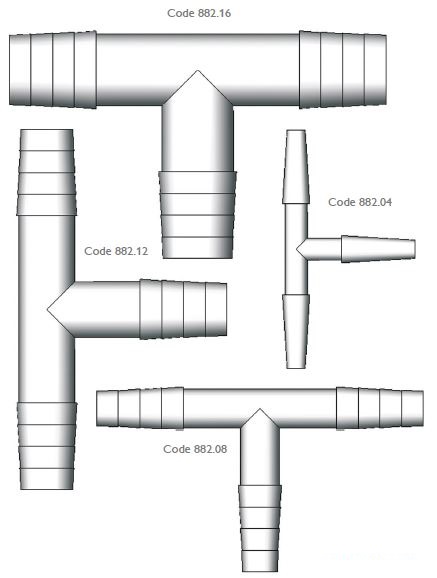 Code 882.16

Code 882.04

Code 882.12

Code 882.08