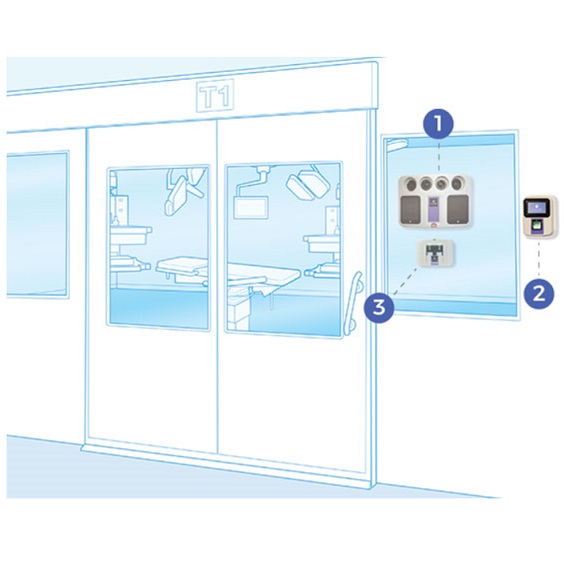 T1

1

2

3