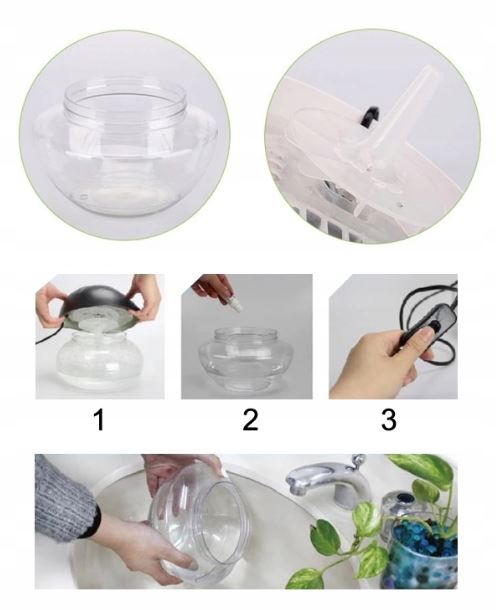 1

2

3