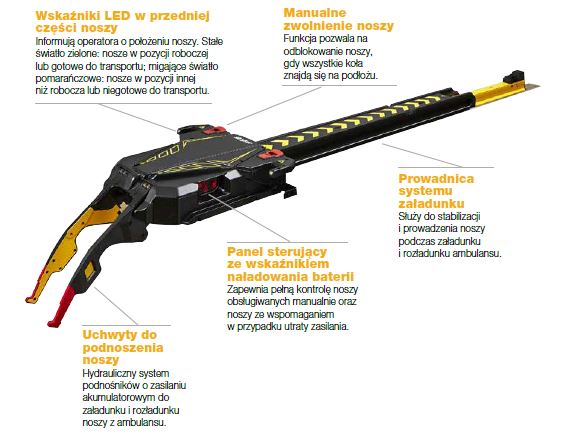 Wskaźniki LED w przedniej części noszy
Informują operatora o położeniu noszy. Stałe światło zielone: nosze w pozycji roboczej lub gotowe do transportu; migające światło pomarańczowe: nosze w pozycji innej niż robocza lub niegotowe do transportu.

Manualne zwolnienie noszy
Funkcja pozwala na odblokowanie noszy, gdy wszystkie koła znajdą się na podłożu.

Prowadnica systemu załadunku
Służy do stabilizacji i prowadzenia noszy podczas załadunku i rozładunku ambulansu.

Panel sterujący ze wskaźnikiem naładowania baterii
Zapewnia pełną kontrolę noszy obsługiwanych manualnie oraz noszy ze wspomaganiem w przypadku utraty zasilania.

Uchwyty do podnoszenia noszy
Hydrauliczny system podnośników o zasilaniu akumulatorowym do załadunku i rozładunku noszy z ambulansu.