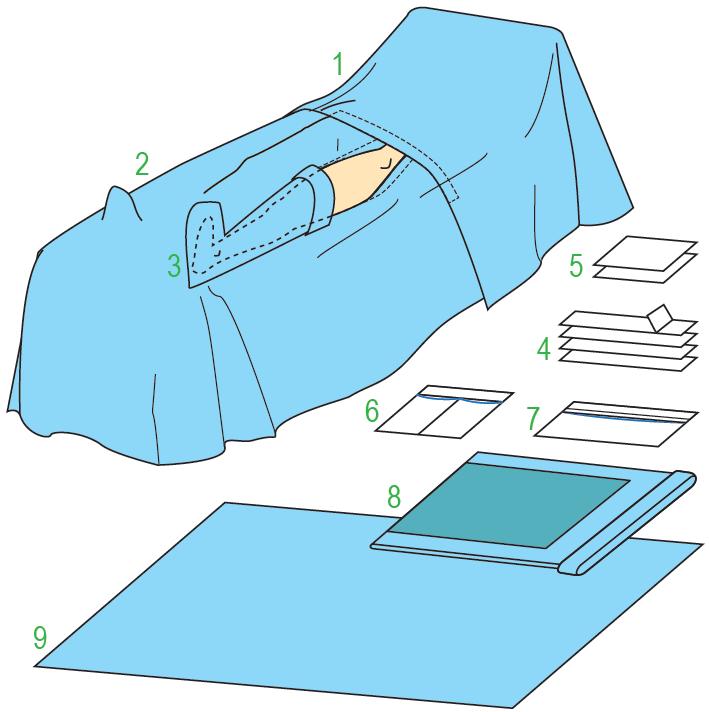 1
2
3
5
4
6
7
8
9