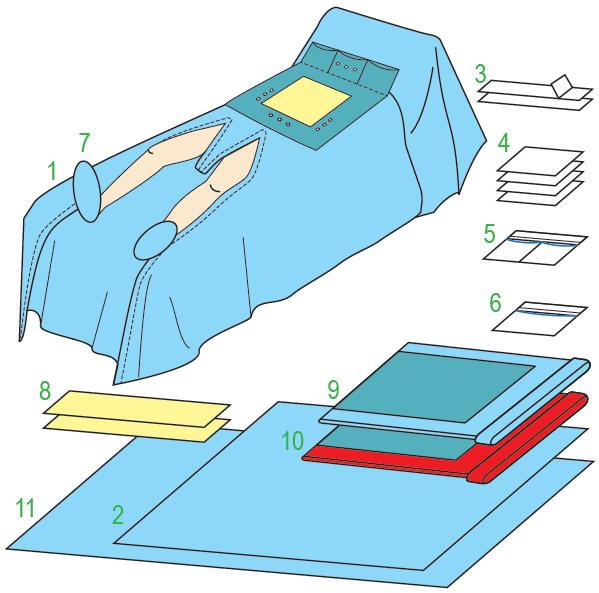 7
1
3
4
5
6
8
9
10
11
2