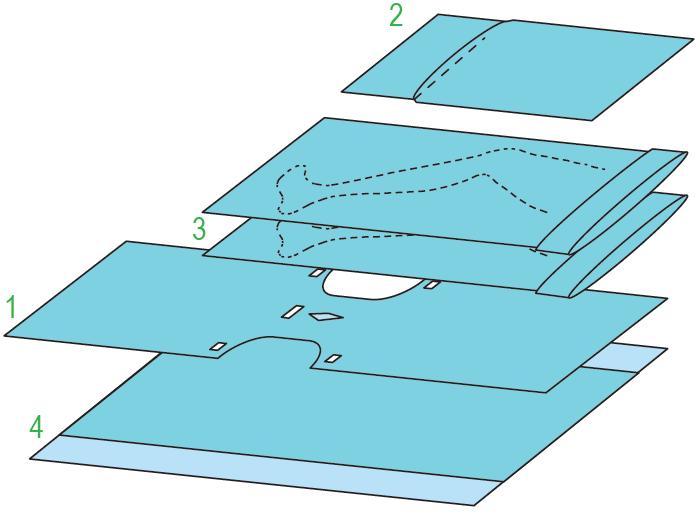 2

3

1

4