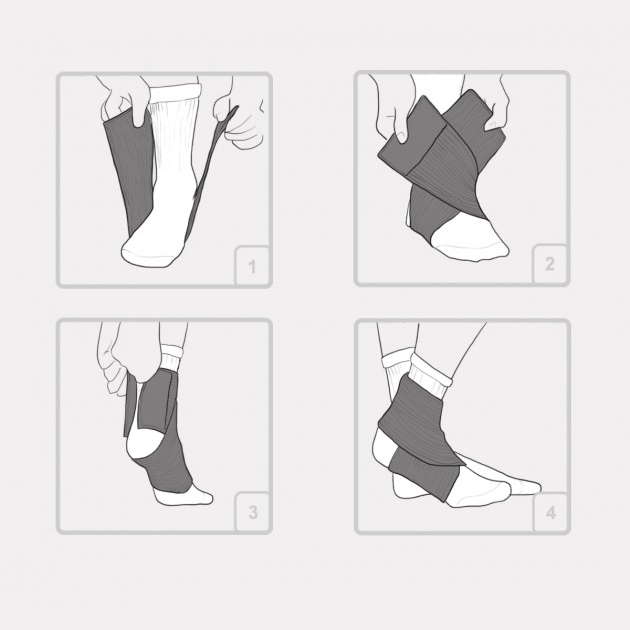 1

2

3

4