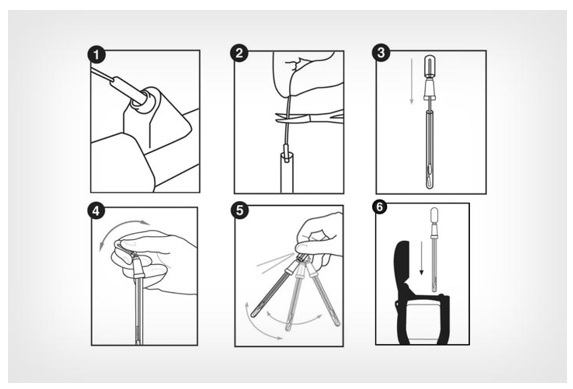 1
2
3
4
5
6