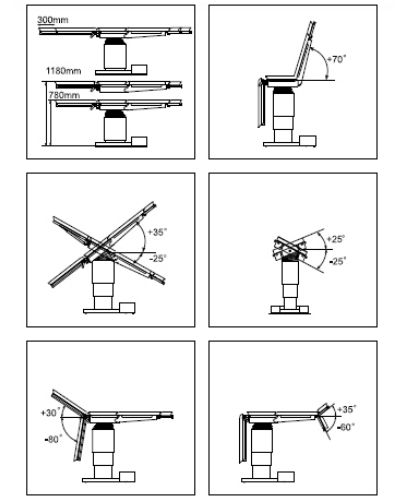 300mm

1180mm

780mm

+70°

+35°

-25°

+25°

-25°

+30°

-80°

+35°

-60°