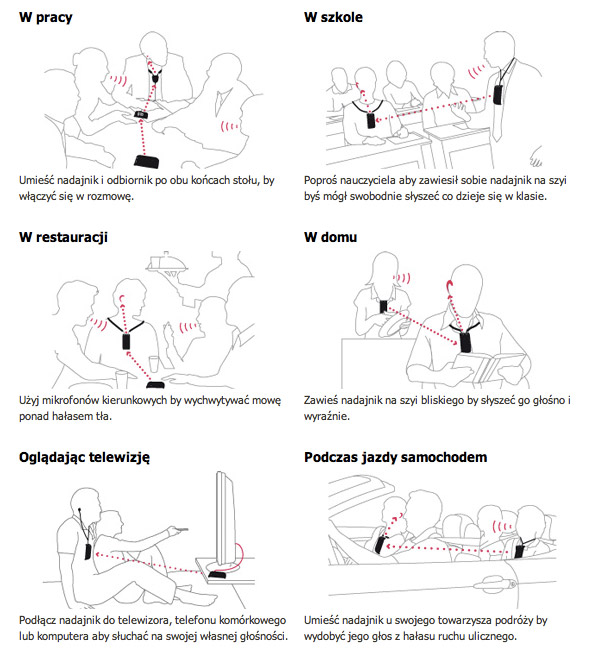 W pracy

Umieść nadajnik i odbiornik po obu końcach stołu, by włączyć się w rozmowę.

W szkole

Poproś nauczyciela aby zawiesił sobie nadajnik na szyi byś mógł swobodnie słyszeć co dzieje się w klasie.

W restauracji

Użyj mikrofonów kierunkowych by wychwytywać mowę ponad hałasem tła.

W domu

Zawieś nadajnik na szyi bliskiego by słyszeć go głośno i wyraźnie.

Oglądając telewizję

Podłącz nadajnik do telewizora, telefonu komórkowego lub komputera aby słuchać na swojej własnej głośności.

Podczas jazdy samochodem

Umieść nadajnik u swojego towarzysza podróży by wydobyć jego głos z hałasu ruchu ulicznego.