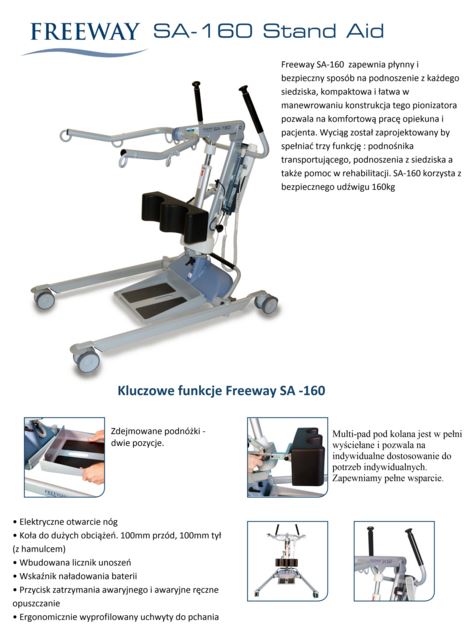 FREEWAY SA-160 Stand Aid

Freeway SA-160 zapewnia płynny i bezpieczny sposób na podnoszenie z każdego siedziska, kompaktowa i łatwa w manewrowaniu konstrukcja tego pionizatora pozwala na komfortową pracę opiekuna i pacjenta. Wyciąg został zaprojektowany by spełniać trzy funkcję : podnośnika transportującego, podnoszenia z siedziska a także pomoc w rehabilitacji. SA-160 korzysta z bezpiecznego udźwigu 160kg

Kluczowe funkcje Freeway SA -160

Zdejmowane podnóżki - dwie pozycje.

Multi-pad pod kolana jest w pełni wyściełane i pozwala na indywidualne dostosowanie do potrzeb indywidualnych. Zapewniamy pełne wsparcie.

• Elektryczne otwarcie nóg
• Koła do dużych obciążeń. 100mm przód, 100mm tył (z hamulcem)
• Wbudowana licznik unoszeń
• Wskaźnik naładowania baterii
• Przycisk zatrzymania awaryjnego i awaryjne ręczne opuszczanie
• Ergonomicznie wyprofilowany uchwyty do pchania