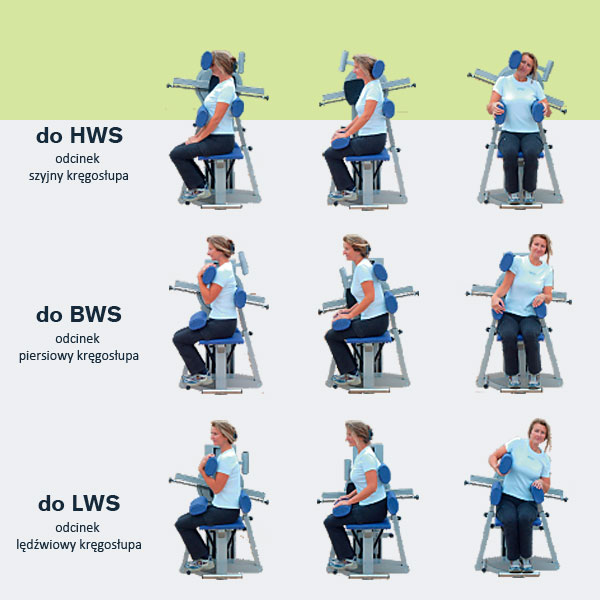 do HWS
odcinek szyjny kręgosłupa

do BWS
odcinek piersiowy kręgosłupa

do LWS
odcinek lędźwiowy kręgosłupa