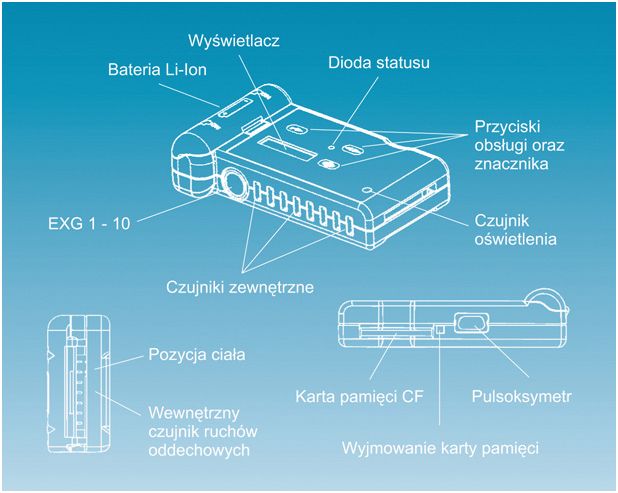 Wyświetlacz

Bateria Li-Ion

Dioda statusu

Przyciski obsługi oraz znacznika

EXG 1 - 10

Czujnik oświetlenia

Czujniki zewnętrzne

Pozycja ciała

Wewnętrzny czujnik ruchów oddechowych

Karta pamięci CF

Pulsoksymetr

Wyjmowanie karty pamięci