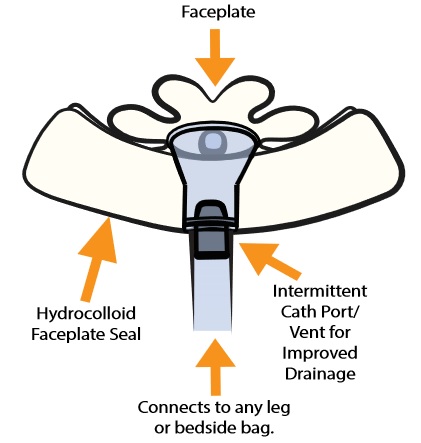 Faceplate

Hydrocolloid Faceplate Seal

Intermittent Cath Port/ Vent for Improved Drainage

Connects to any leg or bedside bag.