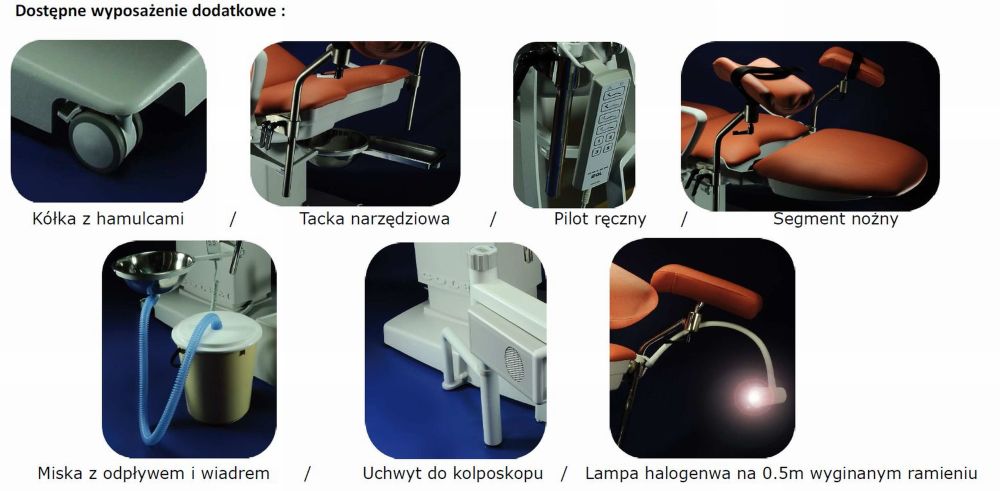 Dostępne wyposażenie dodatkowe :

Kółka z hamulcami / Tacka narzędziowa / Pilot ręczny / Segment nożny

Miska z odpływem i wiadrem / Uchwyt do kolposkopu / Lampa halogenwa na 0.5m wyginanym ramieniu