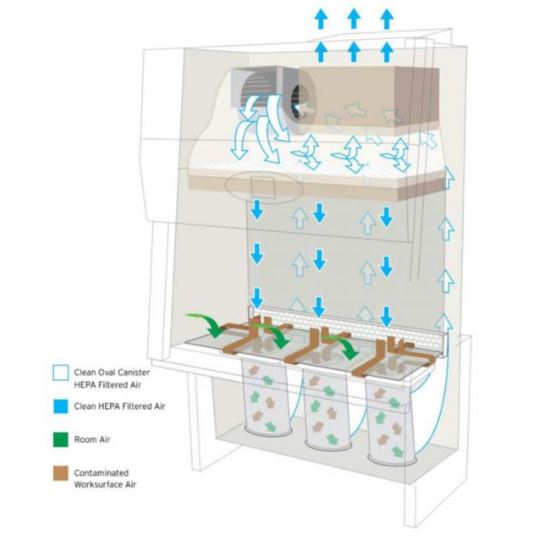 Clean Oval Canister HEPA Filtered Air

Clean HEPA Filtered Air

Room Air

Contaminated Worksurface Air