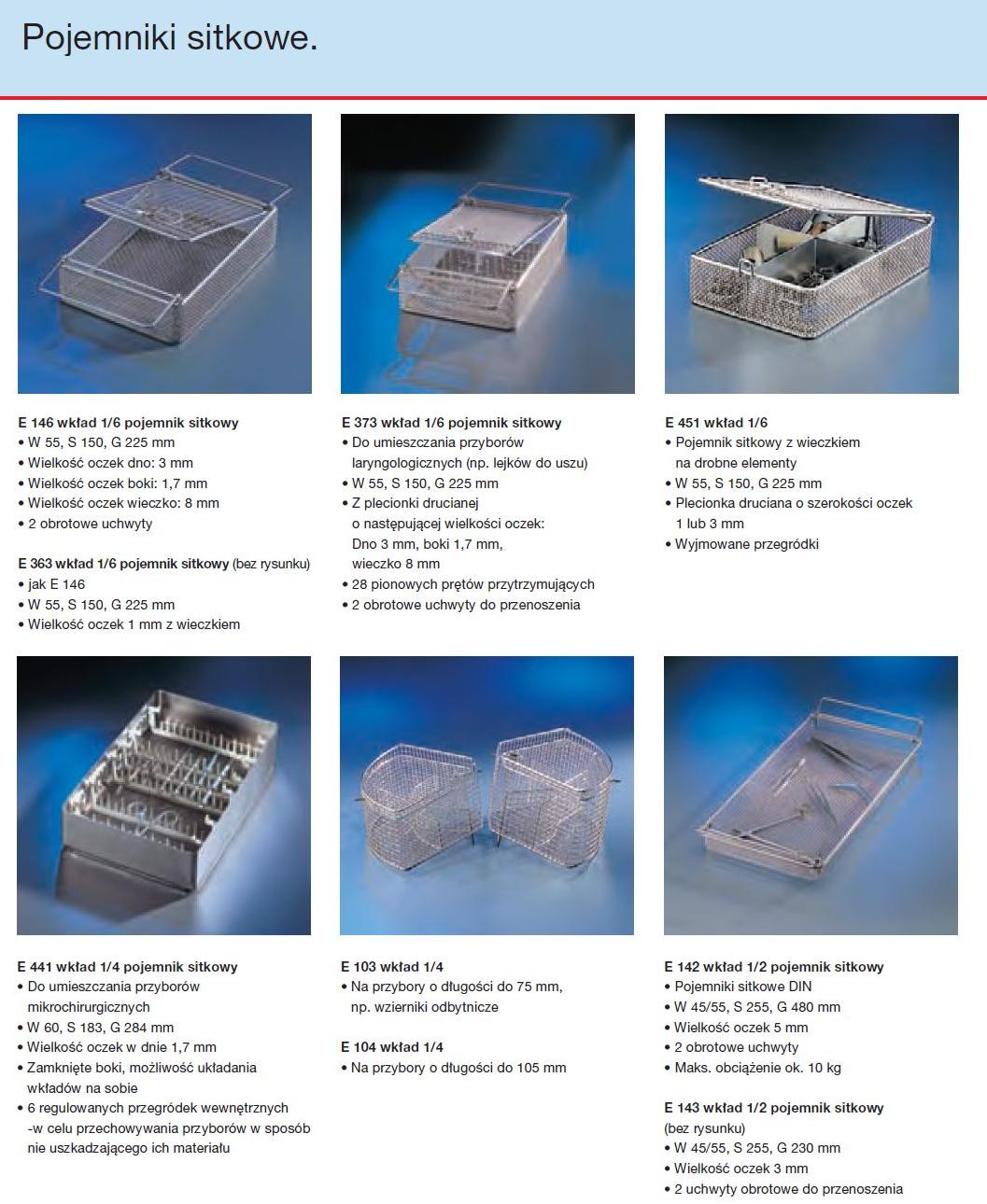 Pojemniki sitkowe.

E 146 wkład 1/6 pojemnik sitkowy
• W 55, S 150, G 225 mm
• Wielkość oczek dno: 3 mm
• Wielkość oczek boki: 1,7 mm
• Wielkość oczek wieczko: 8 mm
• 2 obrotowe uchwyty

E 363 wkład 1/6 pojemnik sitkowy (bez rysunku)
• jak E 146
• W 55, S 150, G 225 mm
• Wielkość oczek 1 mm z wieczkiem

E 373 wkład 1/6 pojemnik sitkowy
• Do umieszczania przyborów laryngologicznych (np. lejków do uszu)
• W 55, S 150, G 225 mm
• Z plecionki drucianej o następującej wielkości oczek: Dno 3 mm, boki 1,7 mm, wieczko 8 mm
• 28 pionowych prętów przytrzymujących
• 2 obrotowe uchwyty do przenoszenia

E 451 wkład 1/6
• Pojemnik sitkowy z wieczkiem na drobne elementy
• W 55, S 150, G 225 mm
• Plecionka druciana o szerokości oczek 1 lub 3 mm
• Wyjmowane przegródki

E 441 wkład 1/4 pojemnik sitkowy
• Do umieszczania przyborów mikrochirurgicznych
• W 60, S 183, G 284 mm
• Wielkość oczek w dnie 1,7 mm
• Zamknięte boki, możliwość układania wkładów na sobie
• 6 regulowanych przegródek wewnętrznych -w celu przechowywania przyborów w sposób nie uszkadzającego ich materiału

E 103 wkład 1/4
• Na przybory o długości do 75 mm, np. wzierniki odbytnicze

E 104 wkład 1/4
• Na przybory o długości do 105 mm

E 142 wkład 1/2 pojemnik sitkowy
• Pojemniki sitkowe DIN
• W 45/55, S 255, G 480 mm
• Wielkość oczek 5 mm
• 2 obrotowe uchwyty
• Maks. obciążenie ok. 10 kg

E 143 wkład 1/2 pojemnik sitkowy (bez rysunku)
• W 45/55, S 255, G 230 mm
• Wielkość oczek 3 mm
• 2 uchwyty obrotowe do przenoszenia