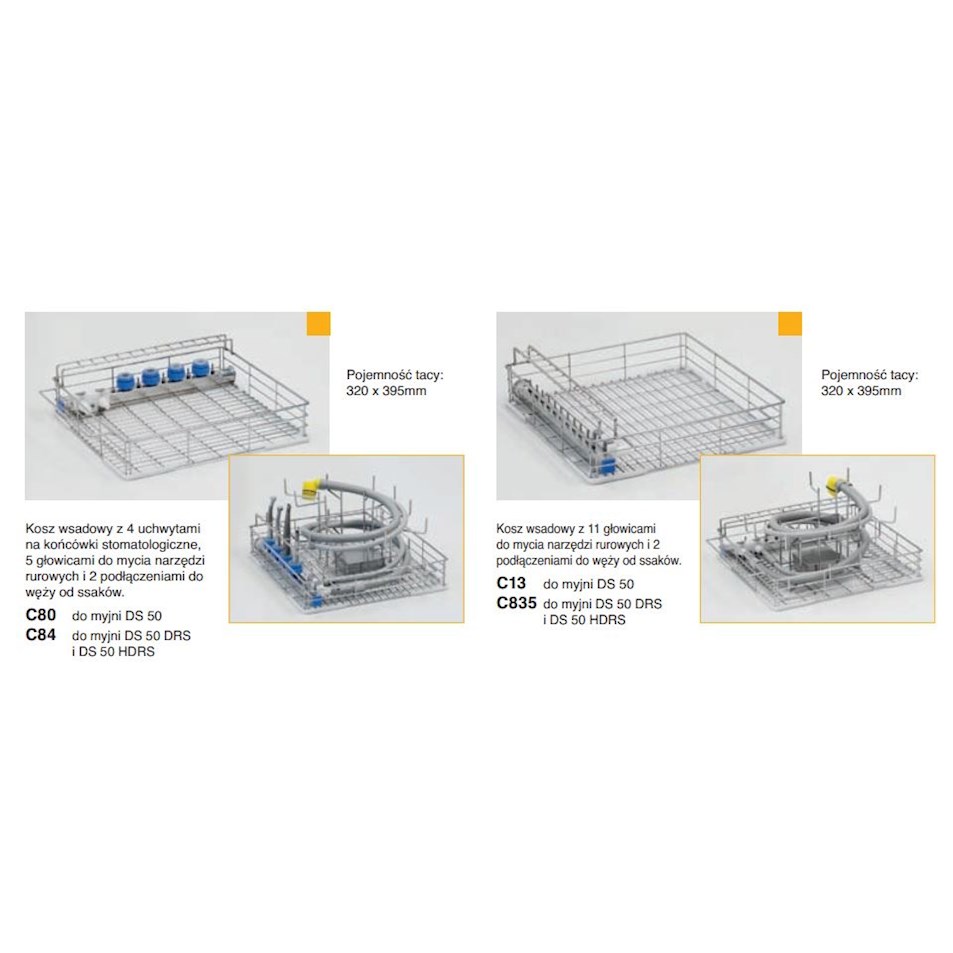 Pojemność tacy:
320 x 395mm

Kosz wsadowy z 4 uchwytami na końcówki stomatologiczne, 5 głowicami do mycia narzędzi rurowych i 2 podłączeniami do węży od ssaków.

C80 do myjni DS 50
C84 do myjni DS 50 DRS i DS 50 HDRS

Pojemność tacy:
320 x 395mm

Kosz wsadowy z 11 głowicami do mycia narzędzi rurowych i 2 podłączeniami do węży od ssaków.

C13 do myjni DS 50
C835 do myjni DS 50 DRS i DS 50 HDRS