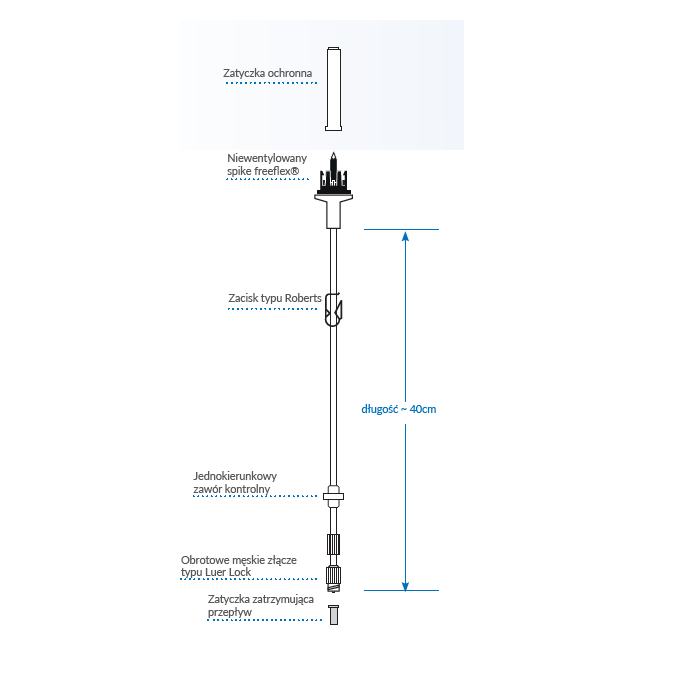 Zatyczka ochronna

Niewentylowany spike freeflex®

Zacisk typu Roberts

długość ~ 40cm

Jednokierunkowy zawór kontrolny

Obrotowe męskie złącze typu Luer Lock

Zatyczka zatrzymująca przepływ