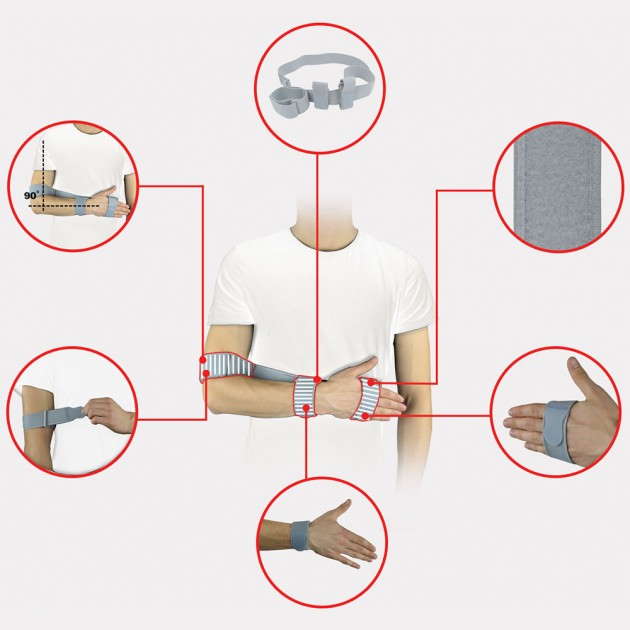 90°