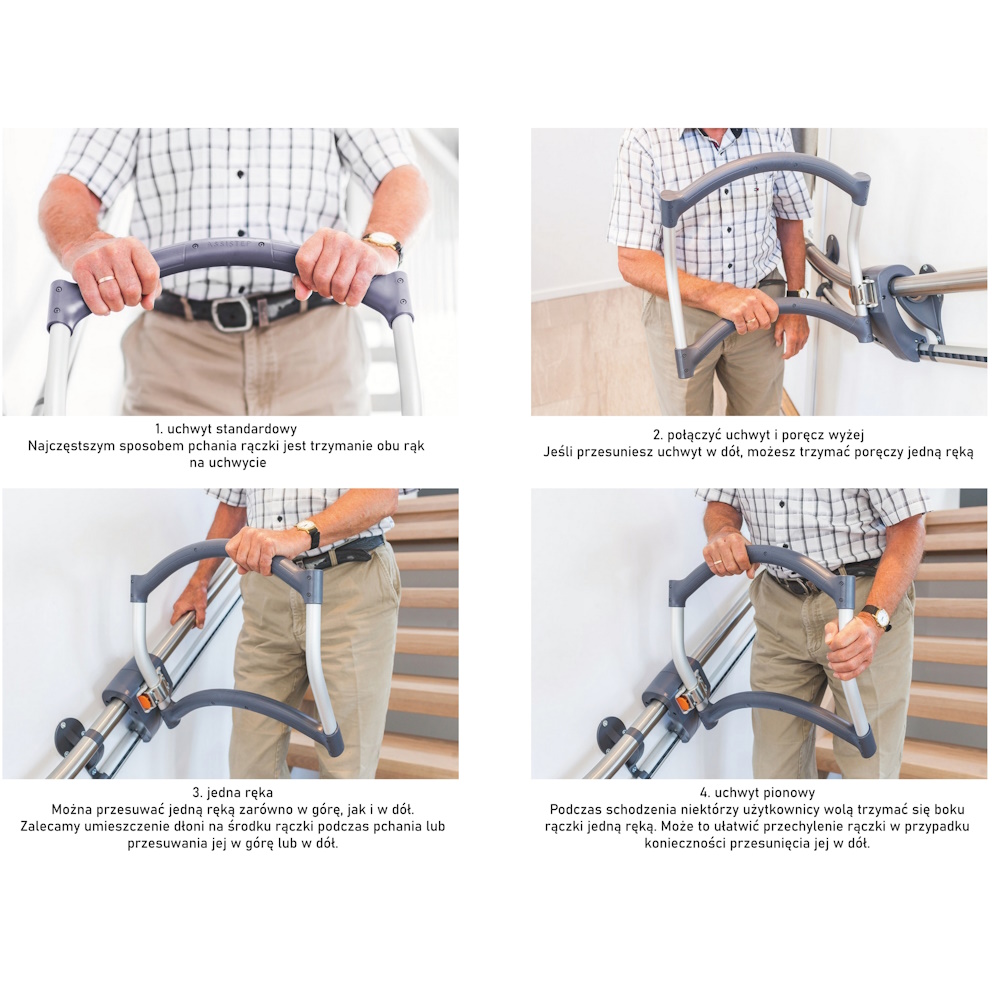 1. uchwyt standardowy
Najczęstszym sposobem pchania rączki jest trzymanie obu rąk na uchwycie

2. połączyć uchwyt i poręcz wyżej
Jeśli przesuniesz uchwyt w dół, możesz trzymać poręczy jedną ręką

3. jedna ręka
Można przesuwać jedną ręką zarówno w górę, jak i w dół. Zalecamy umieszczenie dłoni na środku rączki podczas pchania lub przesuwania jej w górę lub w dół.

4. uchwyt pionowy
Podczas schodzenia niektórzy użytkownicy wolą trzymać się boku rączki jedną ręką. Może to ułatwić przechylenie rączki w przypadku konieczności przesunięcia jej w dół.