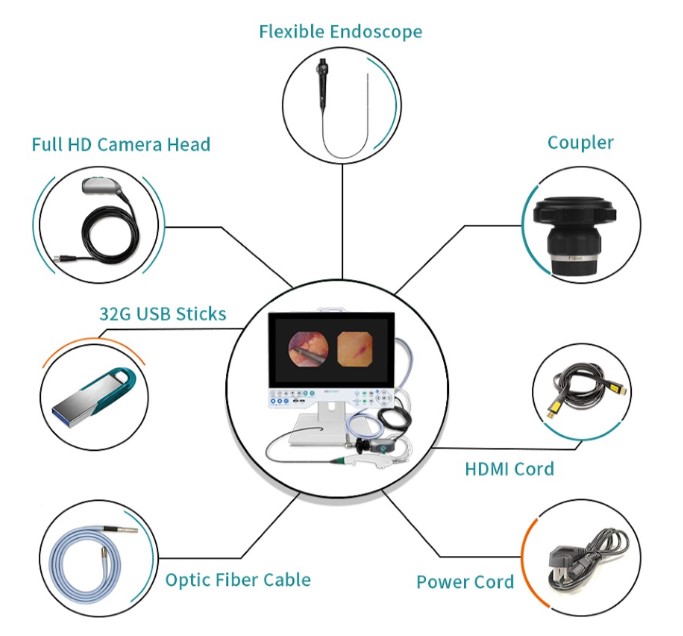 Flexible Endoscope

Full HD Camera Head

Coupler

32G USB Sticks

HDMI Cord

Optic Fiber Cable

Power Cord