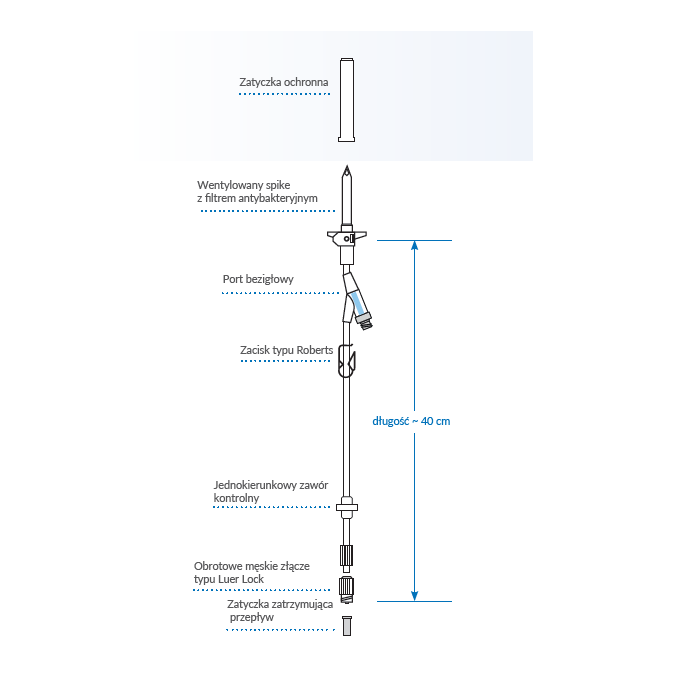 Zatyczka ochronna

Wentylowany spike
z filtrem antybakteryjnym

Port bezigłowy

Zacisk typu Roberts

długość ~ 40 cm

Jednokierunkowy zawór
kontrolny

Obrotowe męskie złącze
typu Luer Lock

Zatyczka zatrzymująca
przepływ