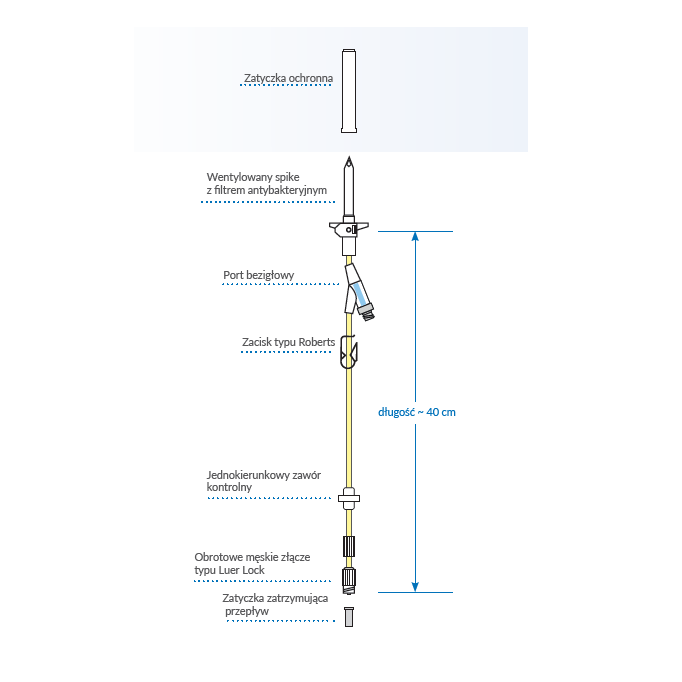 Zatyczka ochronna

Wentylowany spike
z filtrem antybakteryjnym

Port bezigłowy

Zacisk typu Roberts

długość ~ 40 cm

Jednokierunkowy zawór
kontrolny

Obrotowe męskie złącze
typu Luer Lock

Zatyczka zatrzymująca
przepływ