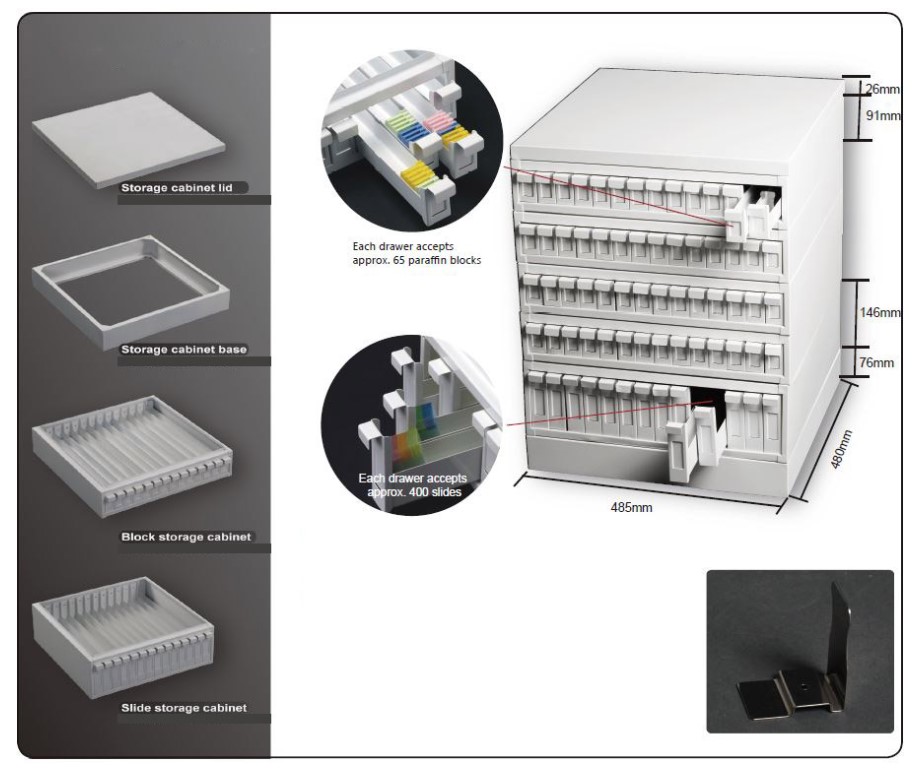 Storage cabinet lid

Storage cabinet base

Block storage cabinet

Slide storage cabinet

Each drawer accepts approx. 65 paraffin blocks

Each drawer accepts approx. 400 slides

26mm

91mm

146mm

76mm

480mm

485mm