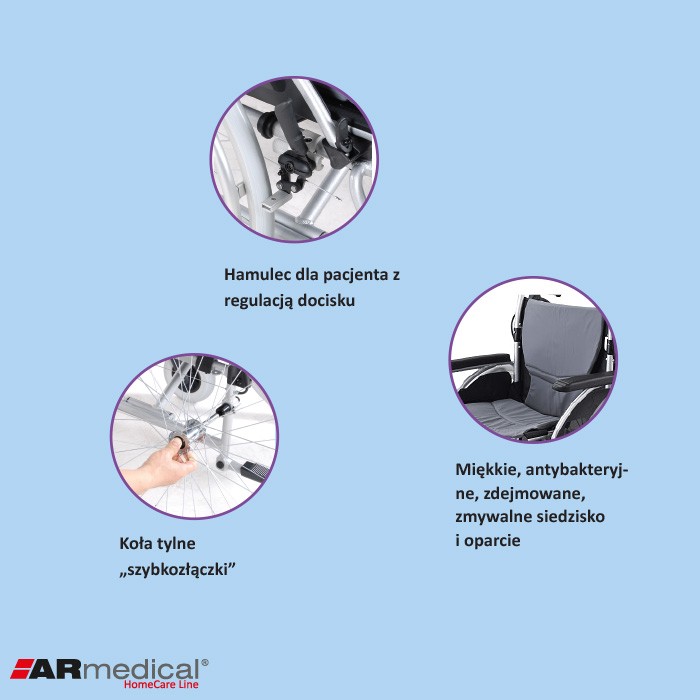 Hamulec dla pacjenta z regulacją docisku

Koła tylne „szybkozłączki”

Miękkie, antybakteryjne, zdejmowane, zmywalne siedzisko i oparcie

ARmedical®
HomeCare Line