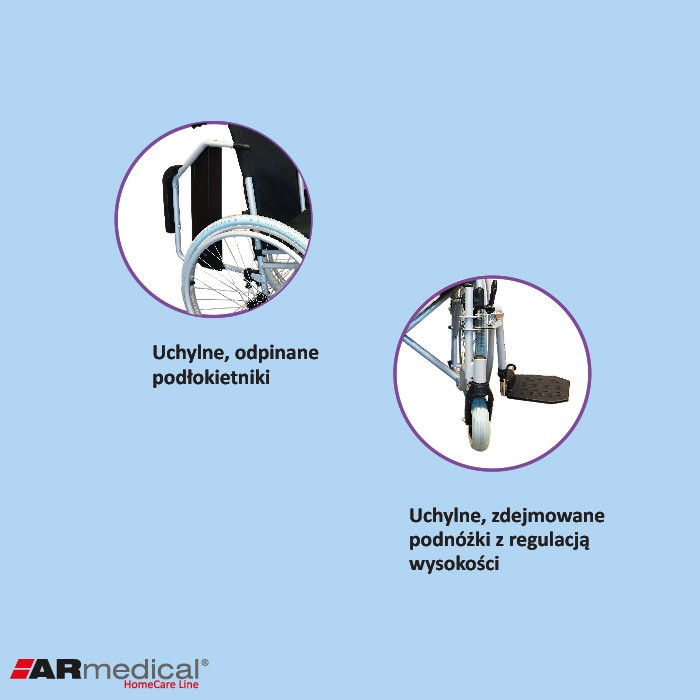 Uchylne, odpinane podłokietniki

Uchylne, zdejmowane podnóżki z regulacją wysokości

ARmedical®
HomeCare Line