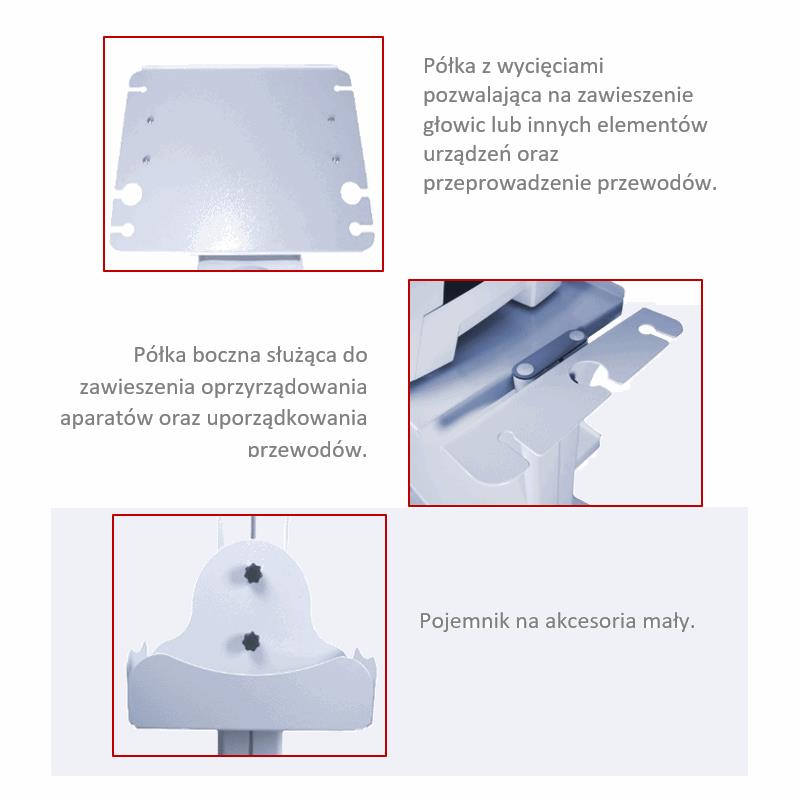 Półka z wycięciami pozwalająca na zawieszenie głowic lub innych elementów urządzeń oraz przeprowadzenie przewodów.

Półka boczna służąca do zawieszenia oprzyrządowania aparatów oraz uporządkowania przewodów.

Pojemnik na akcesoria mały.