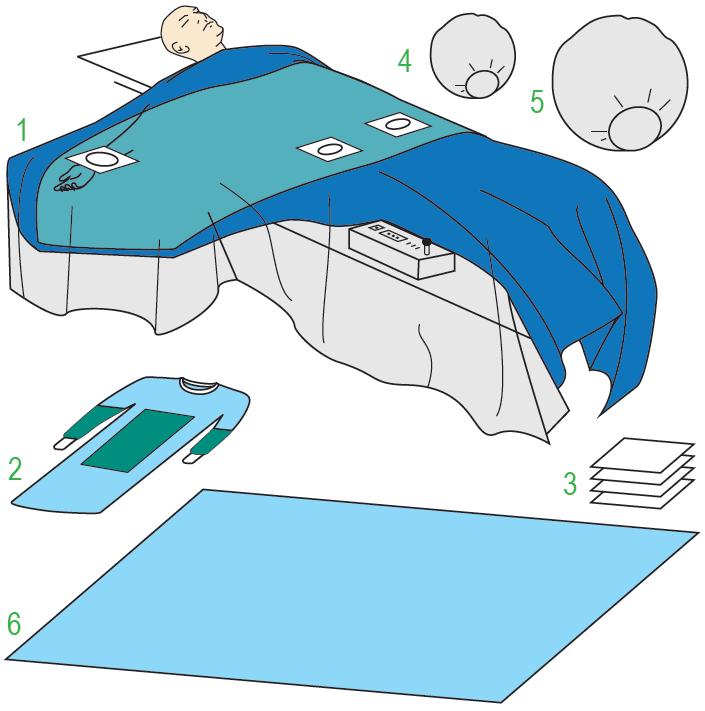 1
4
5
2
3
6