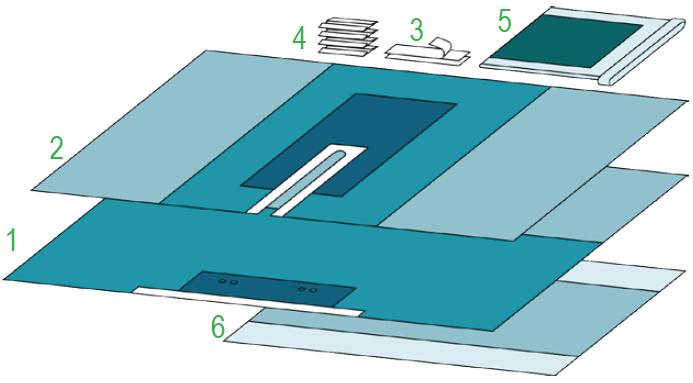 4
3
5
2
1
6