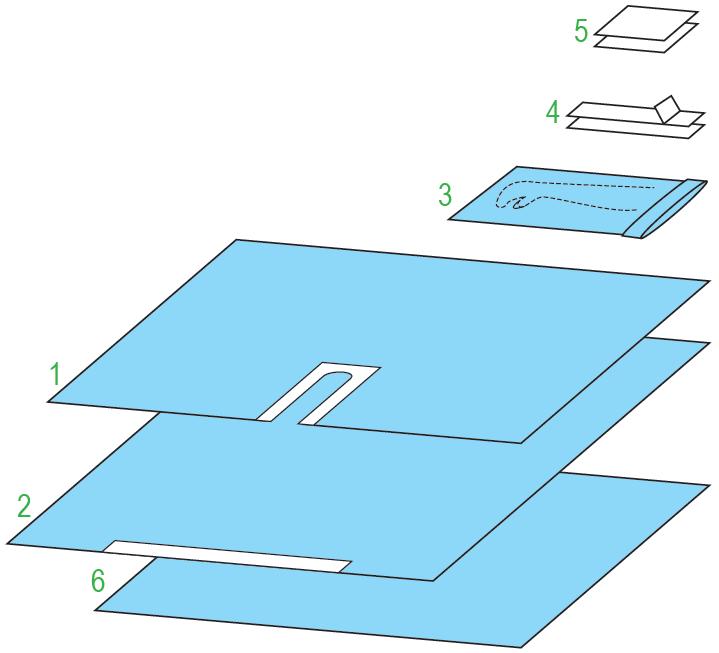 5
4
3
1
2
6