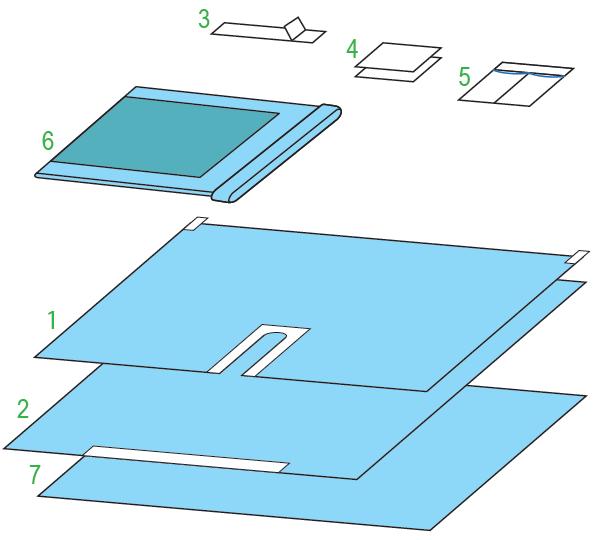 3
4
5
6
1
2
7